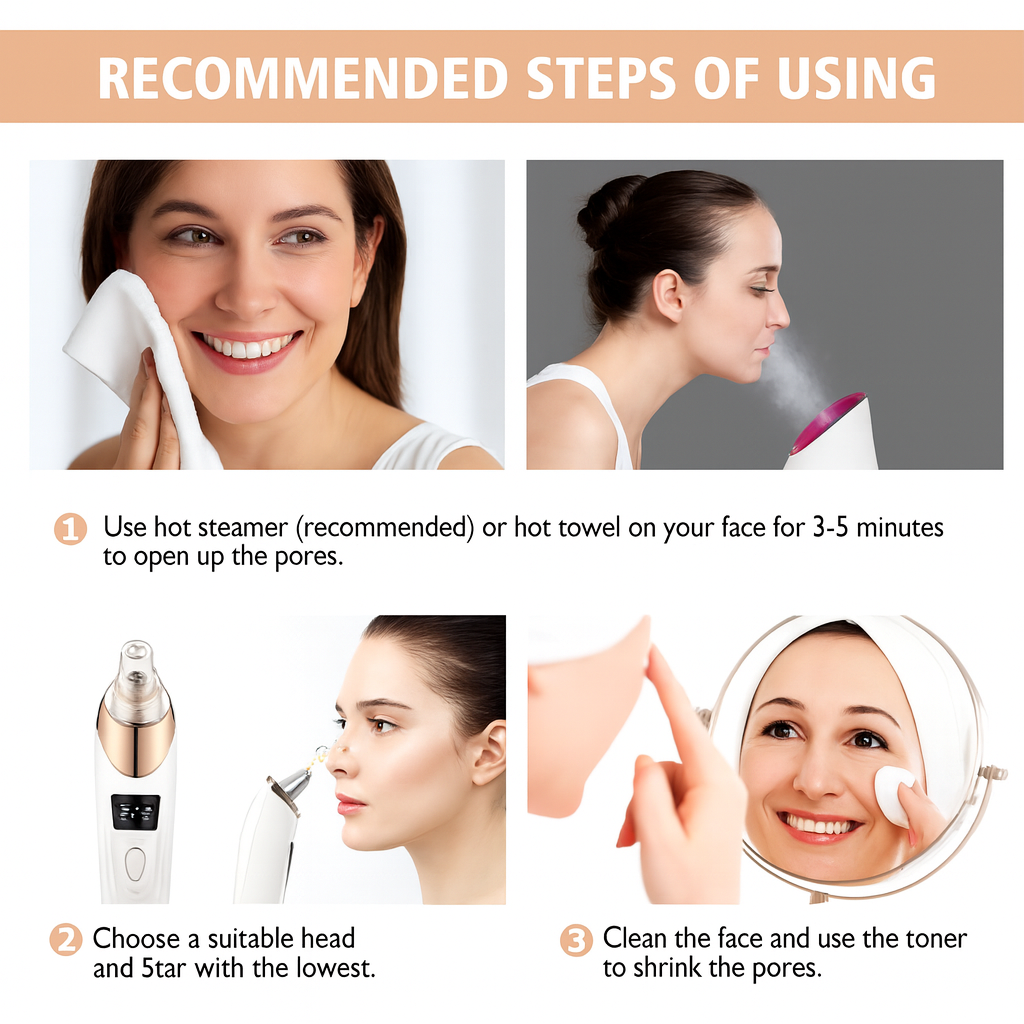 RECOMMENDED STEPS OF USING

1 Use hot steamer (recommended) or hot towel on your face for 3-5 minutes to open up the pores.

2 Choose a suitable head and 5tar with the lowest.

3 Clean the face and use the toner to shrink the pores.